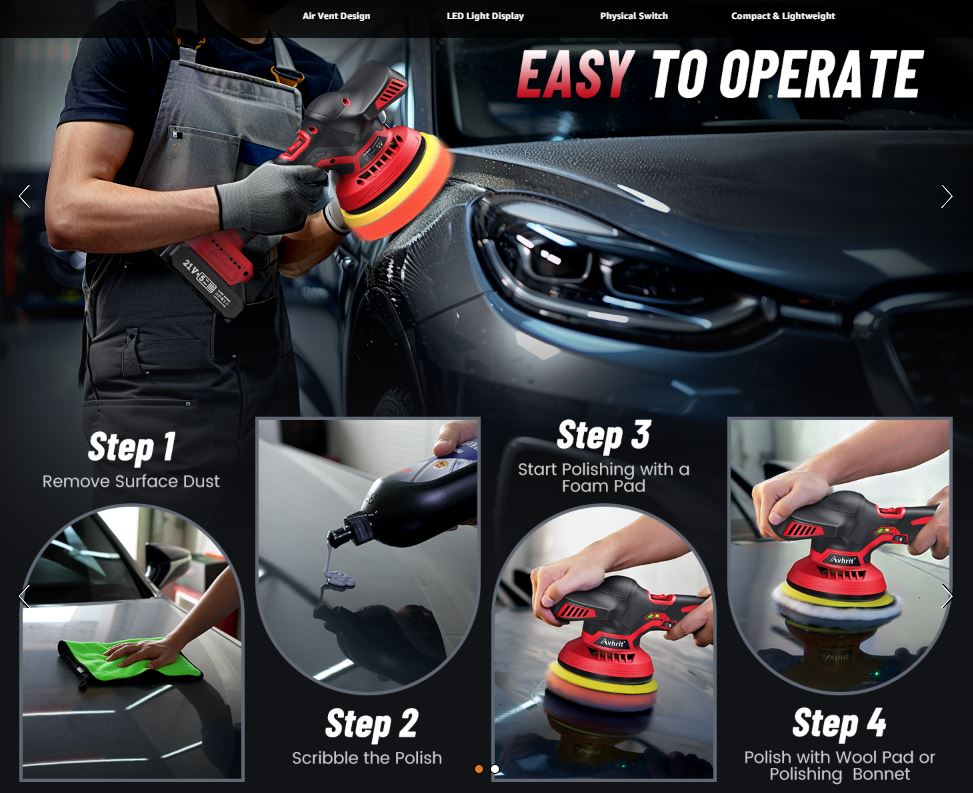 Air Vent Design
LED Light Display
Physical Switch
Compact & Lightweight

EASY TO OPERATE

21V

Step 1
Remove Surface Dust

Step 2
Scribble the Polish

Step 3
Start Polishing with a Foam Pad

Avhrit

Step 4
Polish with Wool Pad or Polishing Bonnet

Avhrit